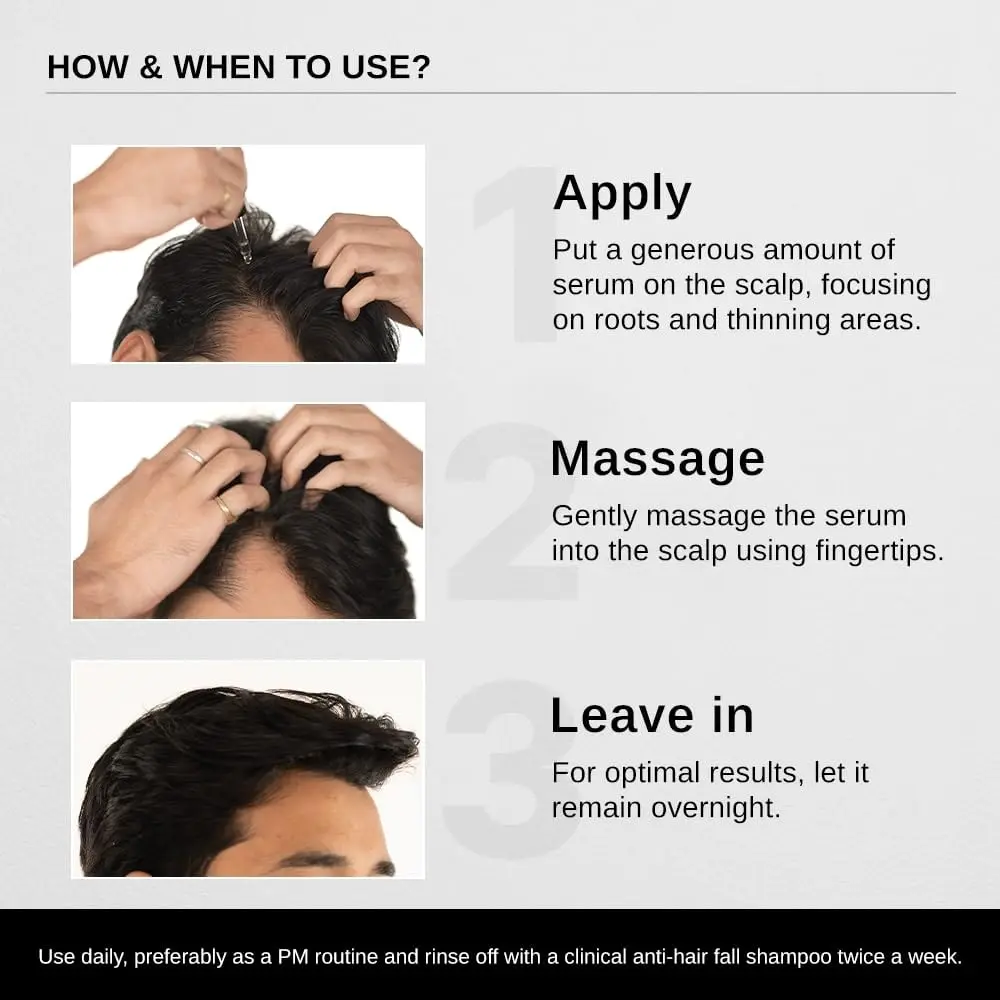 HOW & WHEN TO USE?

1

Apply

Put a generous amount of serum on the scalp, focusing on roots and thinning areas.

2

Massage

Gently massage the serum into the scalp using fingertips.

3

Leave in

For optimal results, let it remain overnight.

Use daily, preferably as a PM routine and rinse off with a clinical anti-hair fall shampoo twice a week.